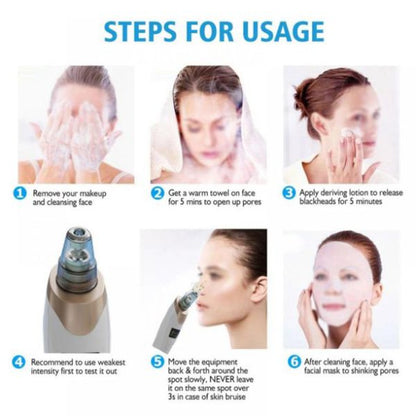 STEPS FOR USAGE

1 Remove your makeup and cleansing face

2 Get a warm towel on face for 5 mins to open up pores

3 Apply deriving lotion to release blackheads for 5 minutes

4 Recommend to use weakest intensity first to test it out

5 Move the equipment back & forth around the spot slowly, NEVER leave it on the same spot over 3s in case of skin bruise

6 After cleaning face, apply a facial mask to shinking pores